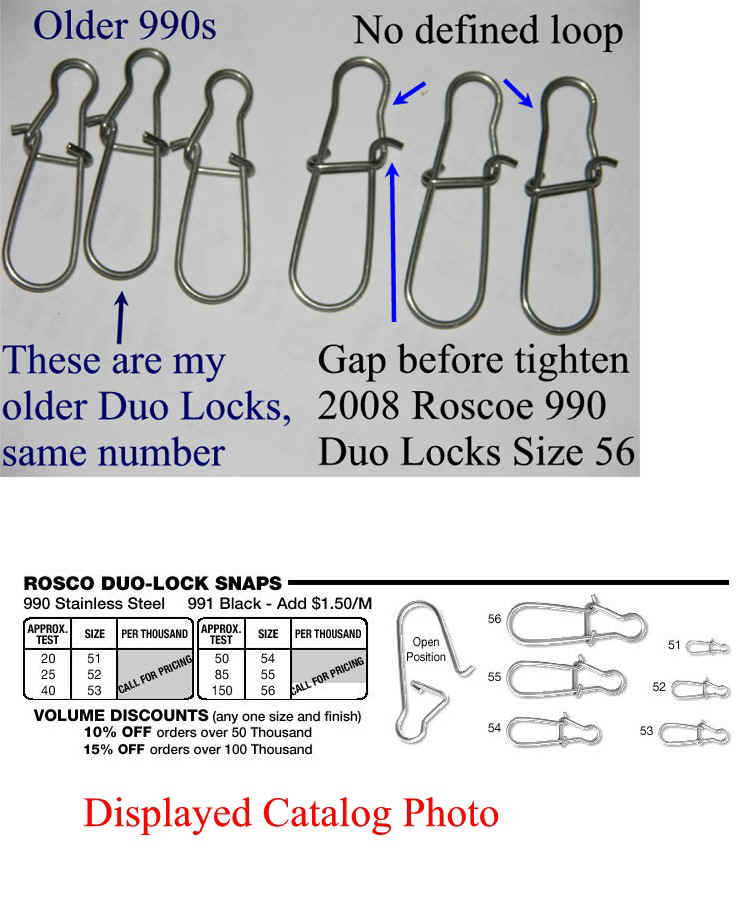 Older 990s

No defined loop

These are my older Duo Locks, same number

Gap before tighten
2008 Roscoe 990
Duo Locks Size 56

ROSCO DUO-LOCK SNAPS
990 Stainless Steel 991 Black - Add $1.50/M

| APPROX. TEST | SIZE | PER THOUSAND |
|---|---|---|
| 20 | 51 | CALL FOR PRICING |
| 25 | 52 | |
| 40 | 53 | |

| APPROX. TEST | SIZE | PER THOUSAND |
|---|---|---|
| 50 | 54 | CALL FOR PRICING |
| 85 | 55 | |
| 150 | 56 | |

VOLUME DISCOUNTS (any one size and finish)
10% OFF orders over 50 Thousand
15% OFF orders over 100 Thousand

Open Position

56
55
54
51
52
53

Displayed Catalog Photo