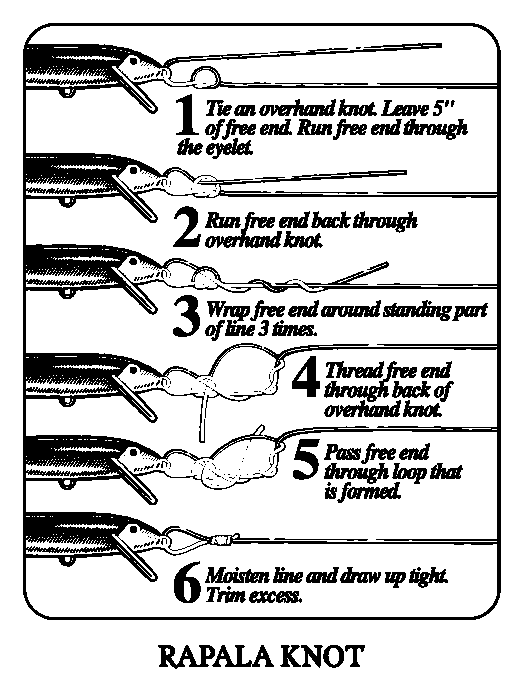 1 Tie an overhand knot. Leave 5" of free end. Run free end through the eyelet.

2 Run free end back through overhand knot.

3 Wrap free end around standing part of line 3 times.

4 Thread free end through back of overhand knot.

5 Pass free end through loop that is formed.

6 Moisten line and draw up tight. Trim excess.

RAPALA KNOT